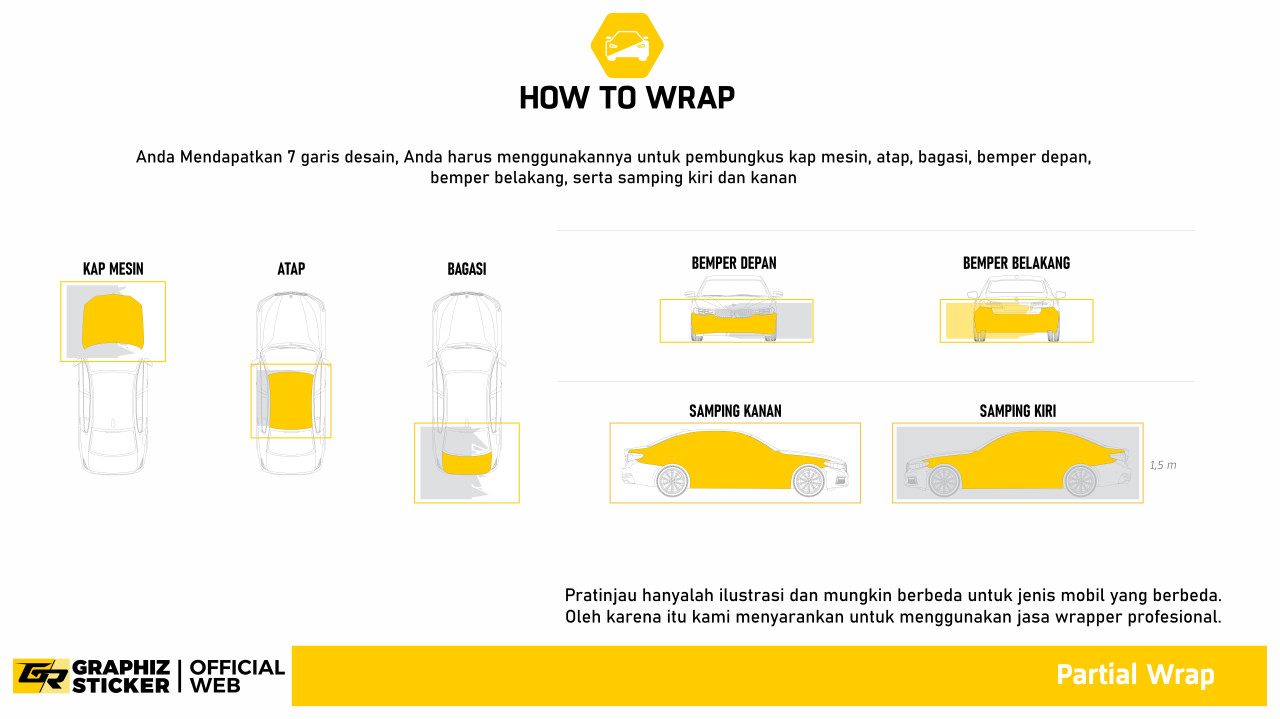 HOW TO WRAP

Anda Mendapatkan 7 garis desain, Anda harus menggunakannya untuk pembungkus kap mesin, atap, bagasi, bemper depan, bemper belakang, serta samping kiri dan kanan

KAP MESIN

ATAP

BAGASI

BEMPER DEPAN

BEMPER BELAKANG

SAMPING KANAN

SAMPING KIRI

1,5 m

Pratinjau hanyalah ilustrasi dan mungkin berbeda untuk jenis mobil yang berbeda. Oleh karena itu kami menyarankan untuk menggunakan jasa wrapper profesional.

GR GRAPHIZ STICKER | OFFICIAL WEB

Partial Wrap