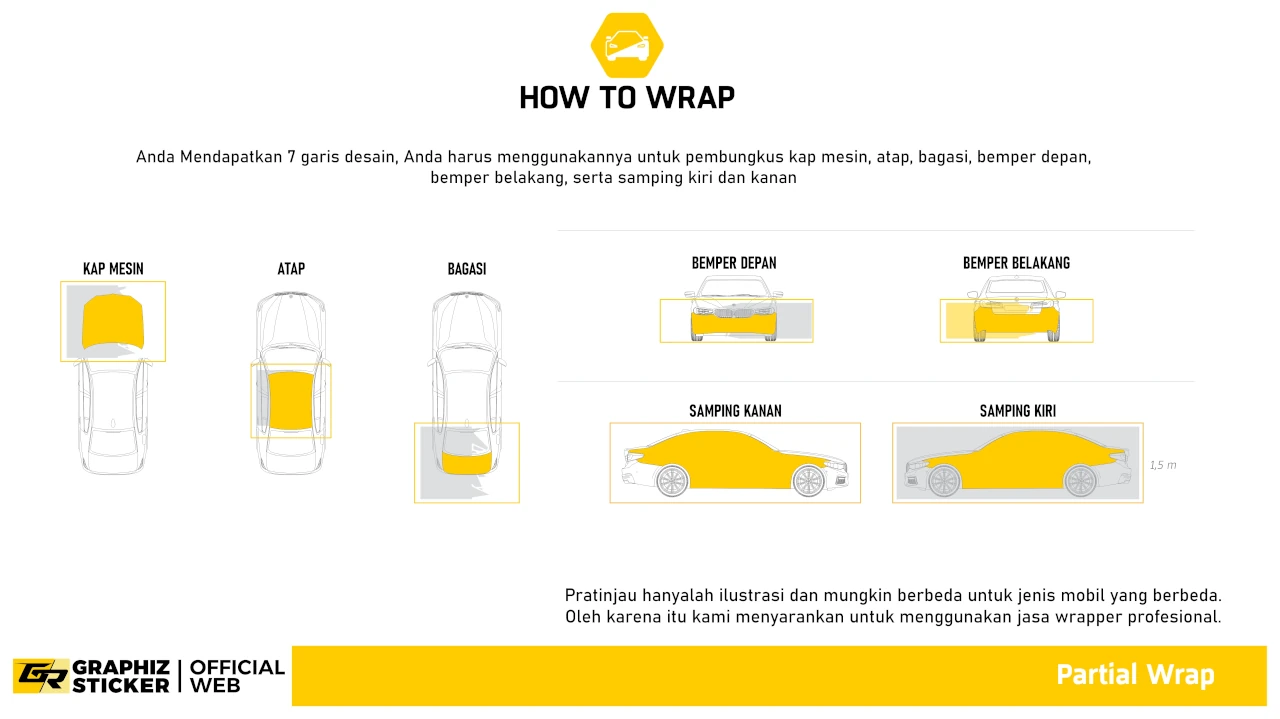 HOW TO WRAP

Anda Mendapatkan 7 garis desain, Anda harus menggunakannya untuk pembungkus kap mesin, atap, bagasi, bemper depan, bemper belakang, serta samping kiri dan kanan

KAP MESIN

ATAP

BAGASI

BEMPER DEPAN

BEMPER BELAKANG

SAMPING KANAN

SAMPING KIRI

1,5 m

Pratinjau hanyalah ilustrasi dan mungkin berbeda untuk jenis mobil yang berbeda. Oleh karena itu kami menyarankan untuk menggunakan jasa wrapper profesional.

GR GRAPHIZ STICKER | OFFICIAL WEB

Partial Wrap